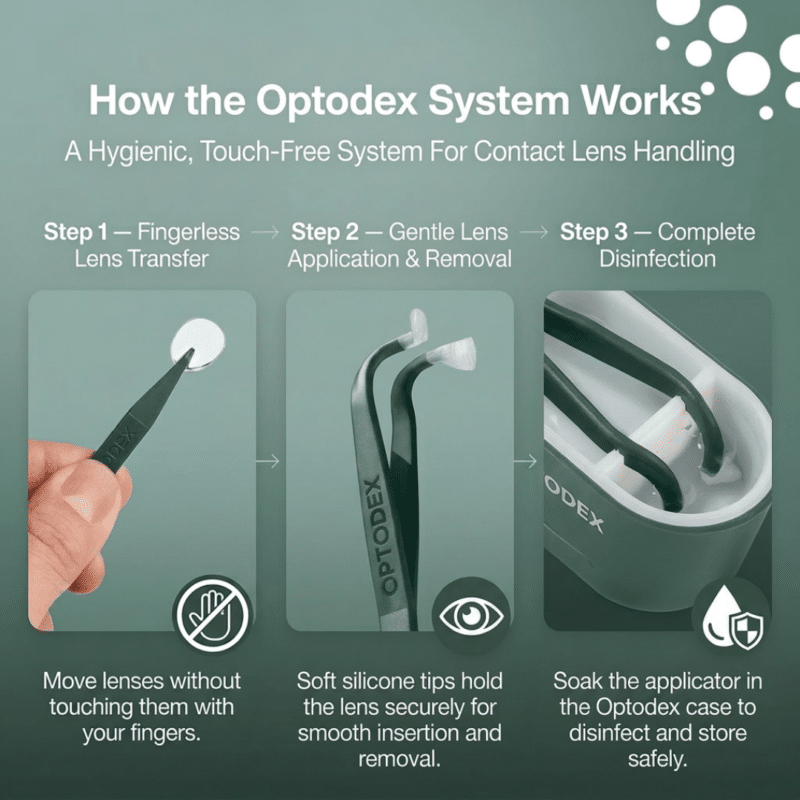 How the Optodex System Works

A Hygienic, Touch-Free System For Contact Lens Handling

Step 1 — Fingerless Lens Transfer → Step 2 — Gentle Lens Application & Removal → Step 3 — Complete Disinfection

ODEX

OPTODEX

ODEX

Move lenses without touching them with your fingers.

Soft silicone tips hold the lens securely for smooth insertion and removal.

Soak the applicator in the Optodex case to disinfect and store safely.